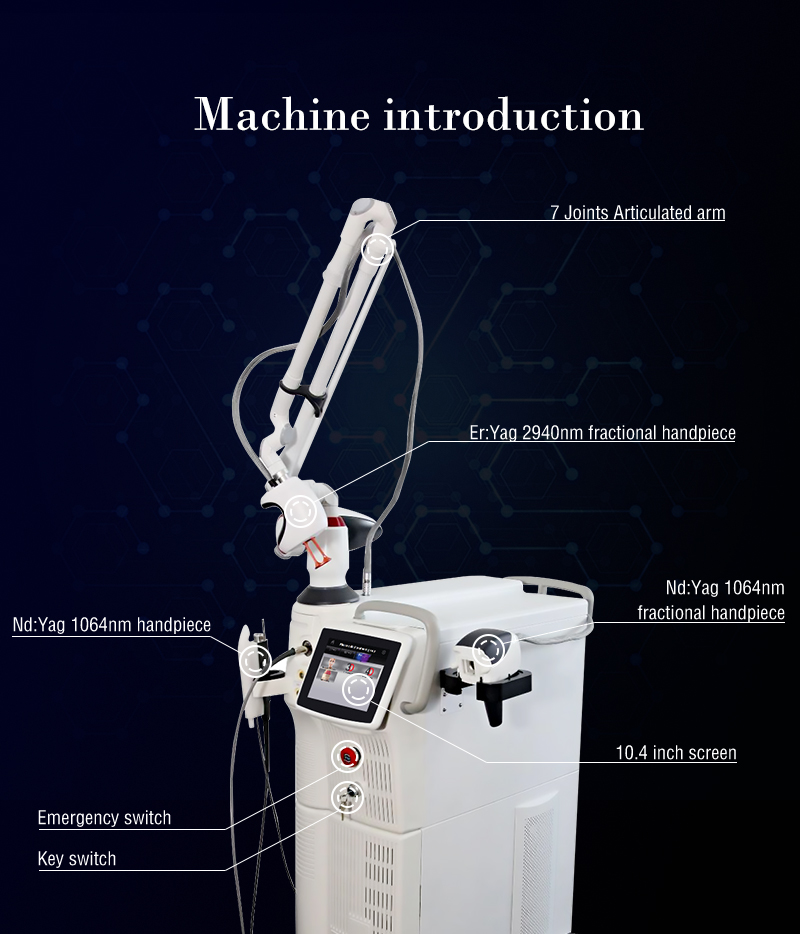 Machine introduction

7 Joints Articulated arm

Er:Yag 2940nm fractional handpiece

Nd:Yag 1064nm fractional handpiece

Nd:Yag 1064nm handpiece

10.4 inch screen

Emergency switch

Key switch